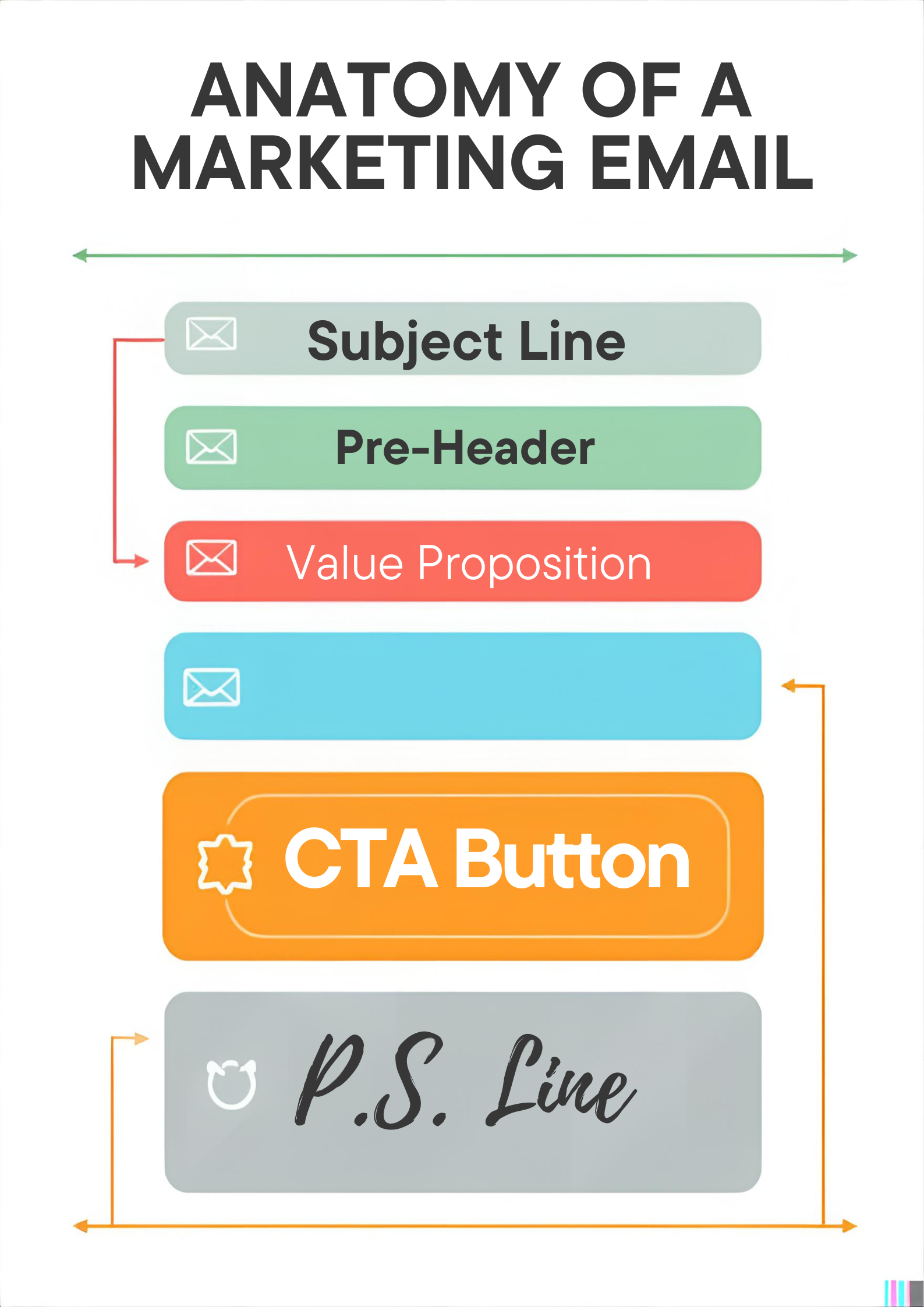 ANATOMY OF A MARKETING EMAIL

Subject Line

Pre-Header

Value Proposition

CTA Button

P.S. Line